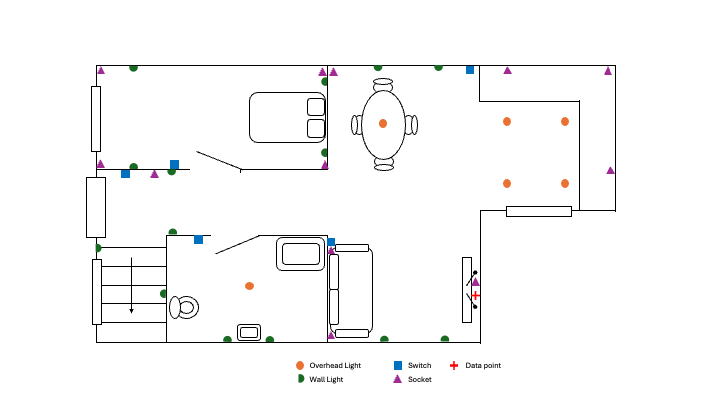 Overhead Light
Wall Light
Switch
Socket
Data point