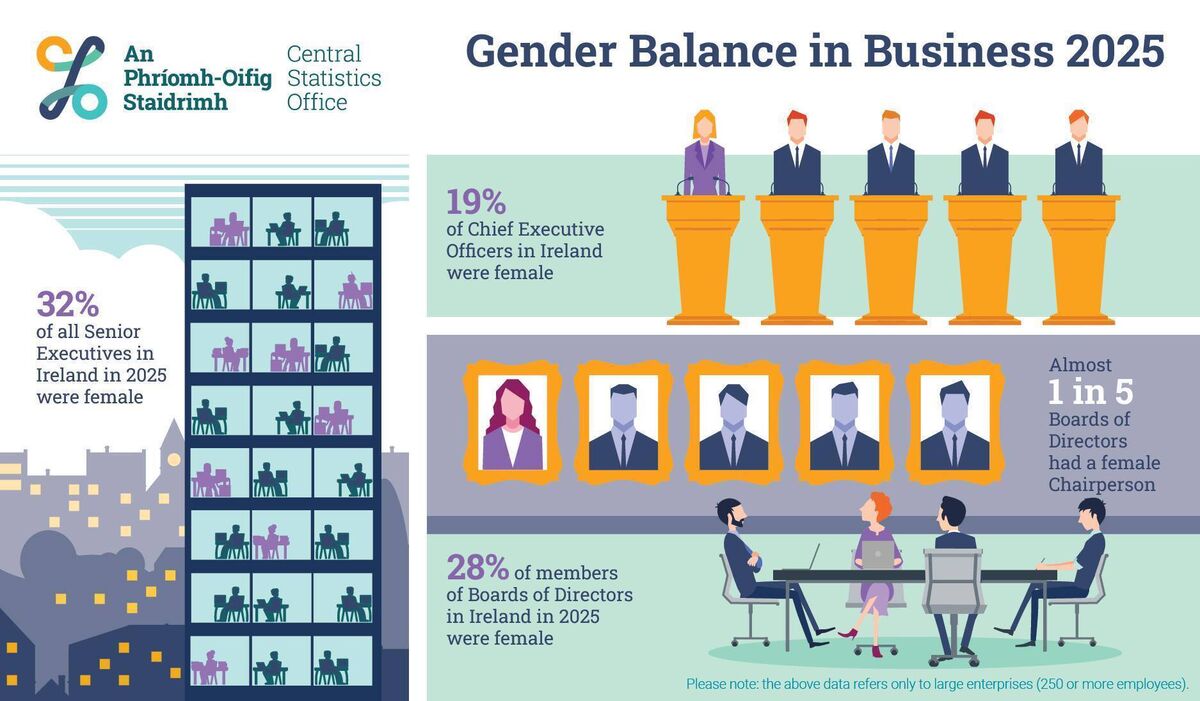 An Phríomh-Oifig Staidrimh

Central Statistics Office

Gender Balance in Business 2025

32%
of all Senior Executives in Ireland in 2025 were female

19%
of Chief Executive Officers in Ireland were female

Almost
1 in 5
Boards of Directors had a female Chairperson

28% of members of Boards of Directors in Ireland in 2025 were female

Please note: the above data refers only to large enterprises (250 or more employees).