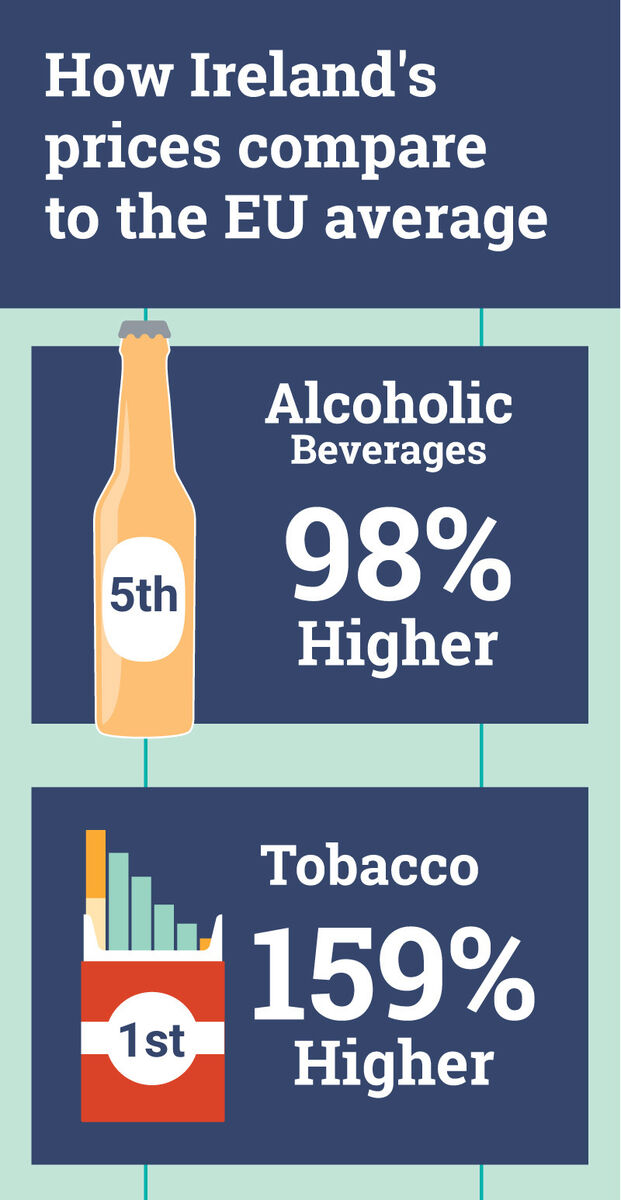 How Ireland's prices compare to the EU average

5th

Alcoholic Beverages

98% Higher

1st

Tobacco

159% Higher