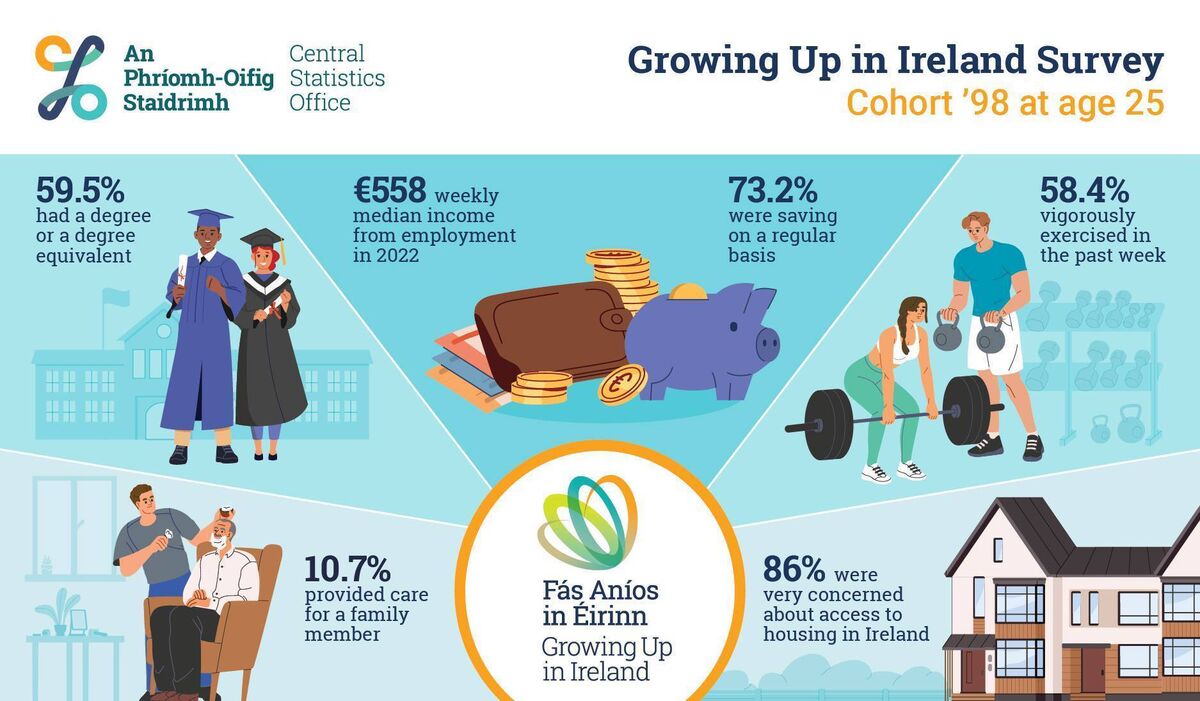 An Phríomh-Oifig Staidrimh

Central Statistics Office

Growing Up in Ireland Survey

Cohort '98 at age 25

59.5% had a degree or a degree equivalent

€558 weekly median income from employment in 2022

73.2% were saving on a regular basis

58.4% vigorously exercised in the past week

10.7% provided care for a family member

Fás Aníos in Éirinn

Growing Up in Ireland

86% were very concerned about access to housing in Ireland