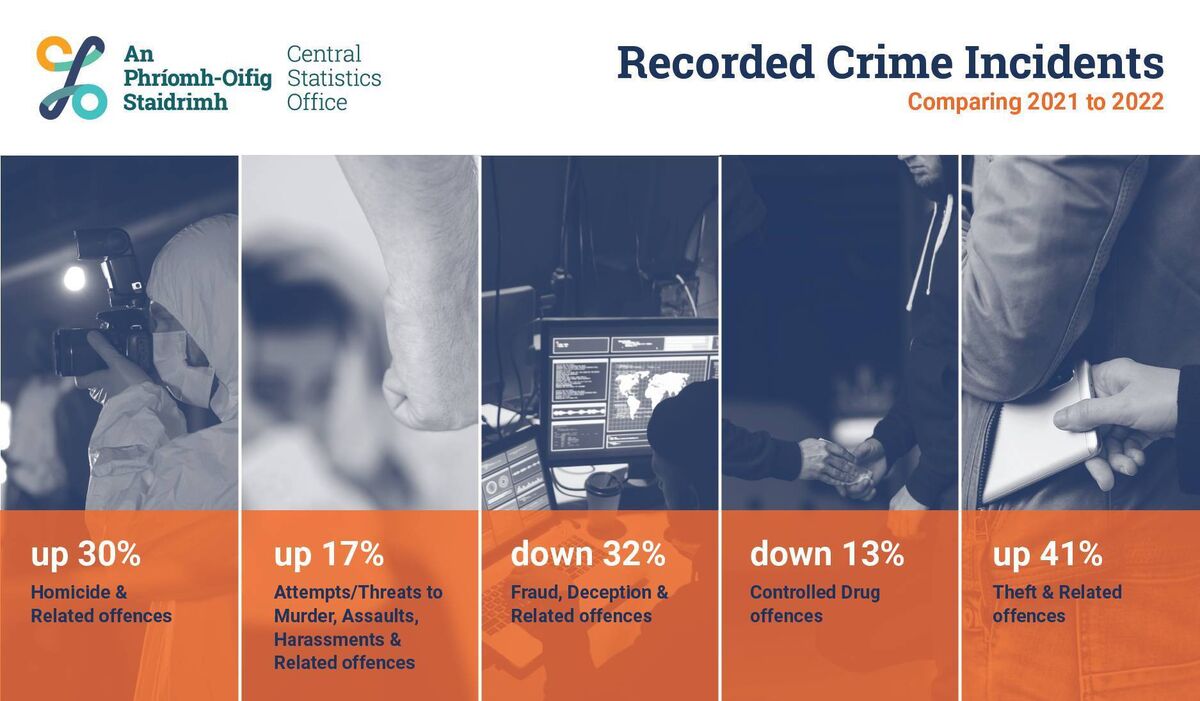 An Phríomh-Oifig Staidrimh

Central Statistics Office

Recorded Crime Incidents

Comparing 2021 to 2022

up 30%

Homicide & Related offences

up 17%

Attempts/Threats to Murder, Assaults, Harassments & Related offences

down 32%

Fraud, Deception & Related offences

down 13%

Controlled Drug offences

up 41%

Theft & Related offences