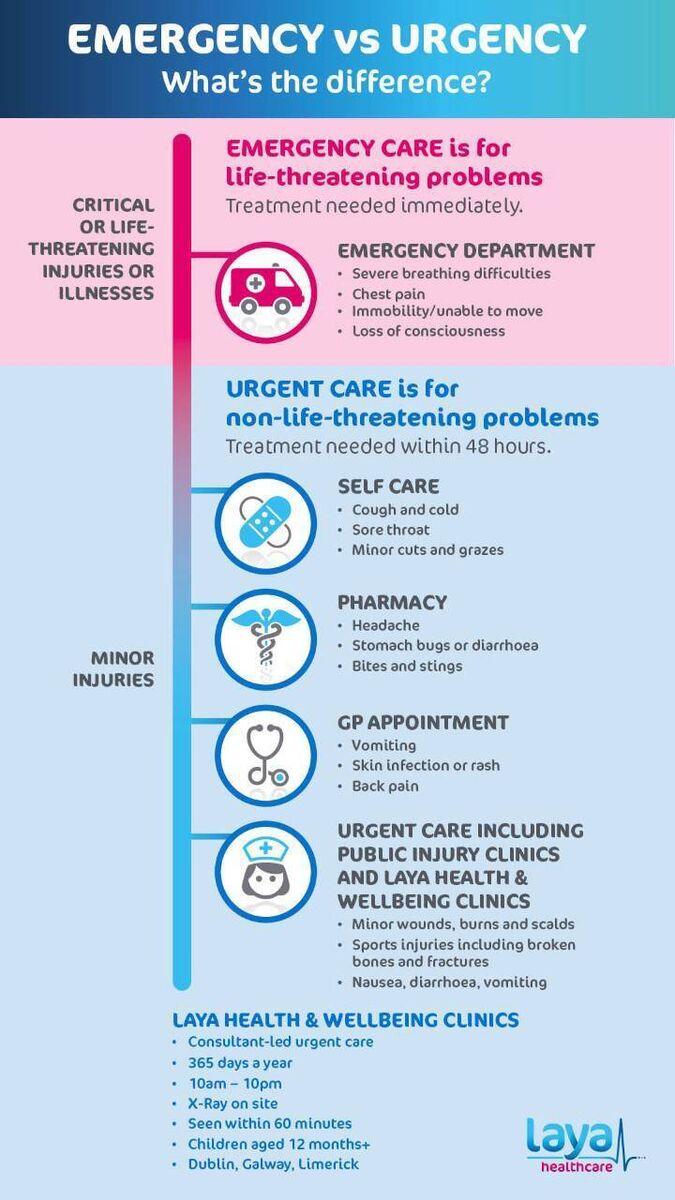 EMERGENCY vs URGENCY
What's the difference?

CRITICAL OR LIFE-THREATENING INJURIES OR ILLNESSES

EMERGENCY CARE is for life-threatening problems
Treatment needed immediately.

EMERGENCY DEPARTMENT
• Severe breathing difficulties
• Chest pain
• Immobility/unable to move
• Loss of consciousness

URGENT CARE is for non-life-threatening problems
Treatment needed within 48 hours.

MINOR INJURIES

SELF CARE
• Cough and cold
• Sore throat
• Minor cuts and grazes

PHARMACY
• Headache
• Stomach bugs or diarrhoea
• Bites and stings

GP APPOINTMENT
• Vomiting
• Skin infection or rash
• Back pain

URGENT CARE INCLUDING PUBLIC INJURY CLINICS AND LAYA HEALTH & WELLBEING CLINICS
• Minor wounds, burns and scalds
• Sports injuries including broken bones and fractures
• Nausea, diarrhoea, vomiting

LAYA HEALTH & WELLBEING CLINICS
• Consultant-led urgent care
• 365 days a year
• 10am – 10pm
• X-Ray on site
• Seen within 60 minutes
• Children aged 12 months+
• Dublin, Galway, Limerick

laya healthcare