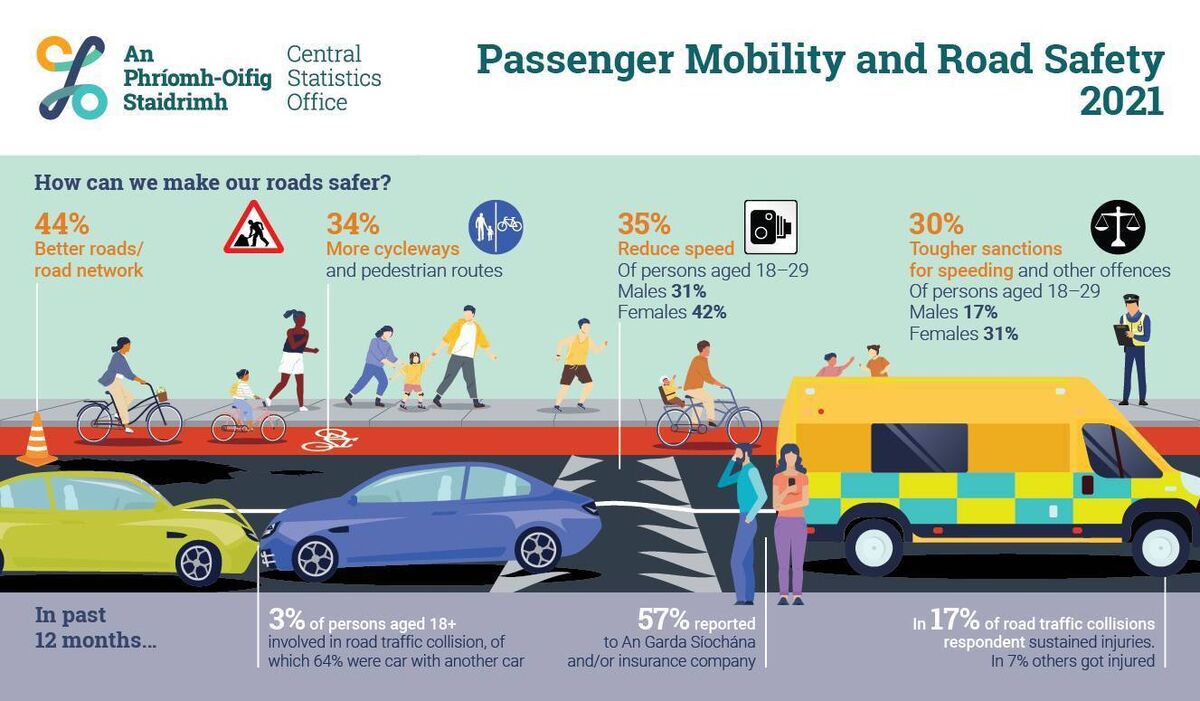 An Phríomh-Oifig Staidrimh

Central Statistics Office

Passenger Mobility and Road Safety 2021

How can we make our roads safer?

44%
Better roads/ road network

34%
More cycleways and pedestrian routes

35%
Reduce speed
Of persons aged 18–29
Males 31%
Females 42%

30%
Tougher sanctions for speeding and other offences
Of persons aged 18–29
Males 17%
Females 31%

In past 12 months...

3% of persons aged 18+ involved in road traffic collision, of which 64% were car with another car

57% reported to An Garda Síochána and/or insurance company

In 17% of road traffic collisions respondent sustained injuries. In 7% others got injured