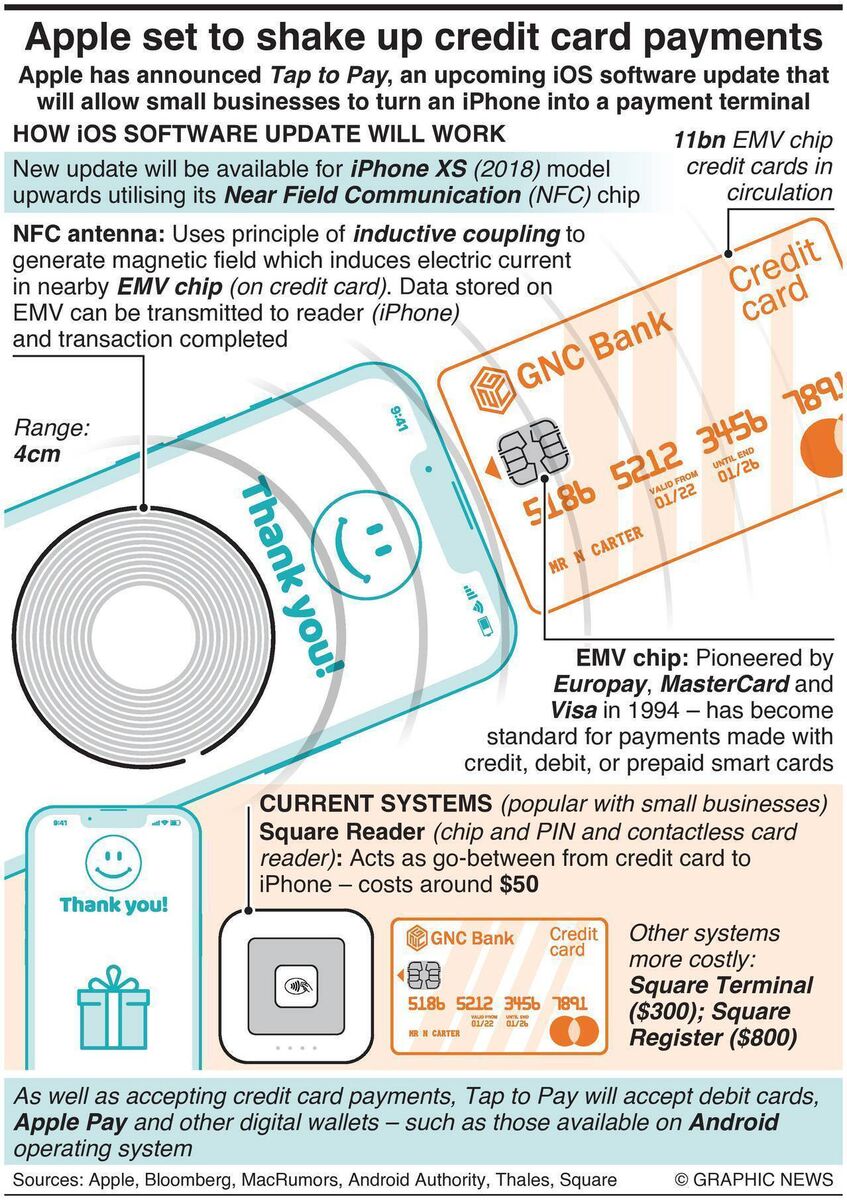 Apple set to shake up credit card payments

Apple has announced Tap to Pay, an upcoming iOS software update that will allow small businesses to turn an iPhone into a payment terminal

HOW iOS SOFTWARE UPDATE WILL WORK

New update will be available for iPhone XS (2018) model upwards utilising its Near Field Communication (NFC) chip

11bn EMV chip credit cards in circulation

NFC antenna: Uses principle of inductive coupling to generate magnetic field which induces electric current in nearby EMV chip (on credit card). Data stored on EMV can be transmitted to reader (iPhone) and transaction completed

Range: 4cm

9:41

Thank you!

GNC Bank

Credit card

5186 5212 3456 789

VALID FROM 01/22 UNTIL END 01/26

MR N CARTER

EMV chip: Pioneered by Europay, MasterCard and Visa in 1994 – has become standard for payments made with credit, debit, or prepaid smart cards

9:41

Thank you!

CURRENT SYSTEMS (popular with small businesses)
Square Reader (chip and PIN and contactless card reader): Acts as go-between from credit card to iPhone – costs around $50

GNC Bank

Credit card

5186 5212 3456 7891

VALID FROM 01/22 UNTIL END 01/26

MR N CARTER

Other systems more costly: Square Terminal ($300); Square Register ($800)

As well as accepting credit card payments, Tap to Pay will accept debit cards, Apple Pay and other digital wallets – such as those available on Android operating system

Sources: Apple, Bloomberg, MacRumors, Android Authority, Thales, Square

© GRAPHIC NEWS