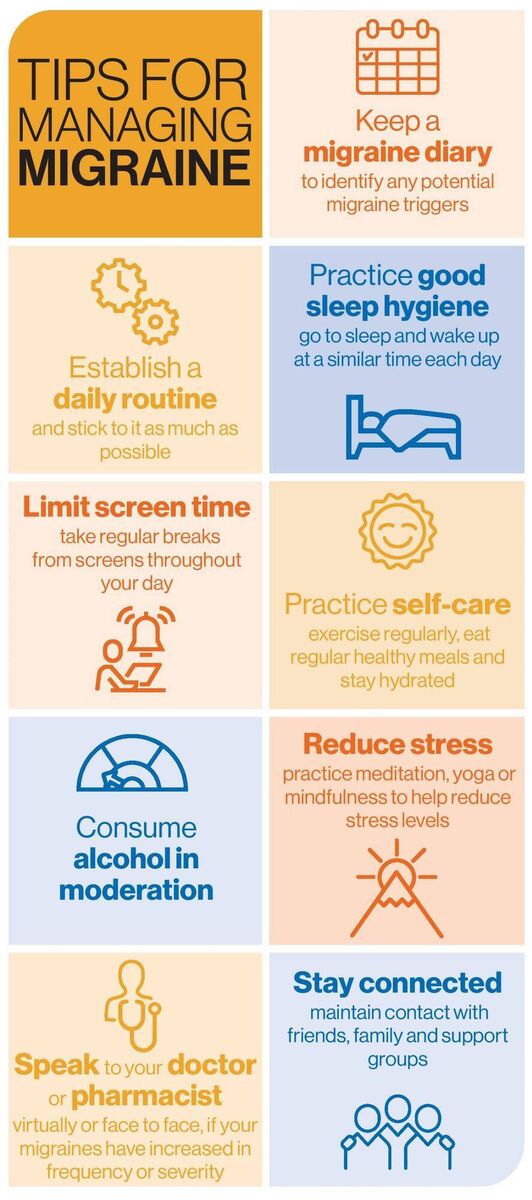 TIPS FOR MANAGING MIGRAINE

Keep a migraine diary to identify any potential migraine triggers

Establish a daily routine and stick to it as much as possible

Practice good sleep hygiene go to sleep and wake up at a similar time each day

Limit screen time take regular breaks from screens throughout your day

Practice self-care exercise regularly, eat regular healthy meals and stay hydrated

Consume alcohol in moderation

Reduce stress practice meditation, yoga or mindfulness to help reduce stress levels

Speak to your doctor or pharmacist virtually or face to face, if your migraines have increased in frequency or severity

Stay connected maintain contact with friends, family and support groups