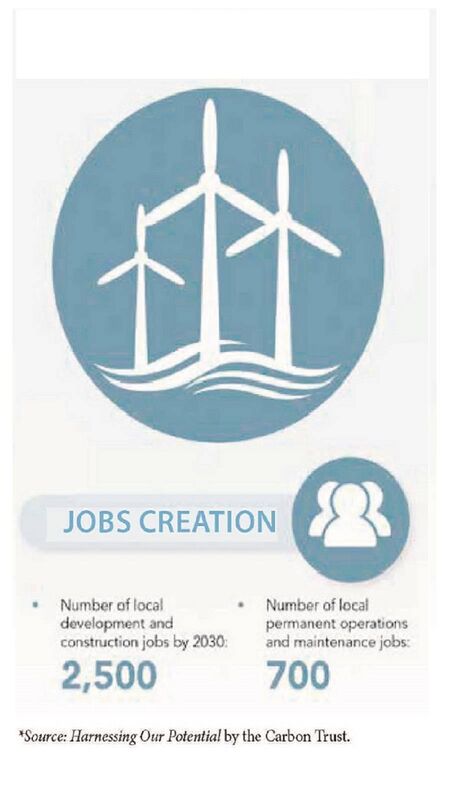 JOBS CREATION

• Number of local development and construction jobs by 2030:
2,500

• Number of local permanent operations and maintenance jobs:
700

*Source: Harnessing Our Potential by the Carbon Trust.