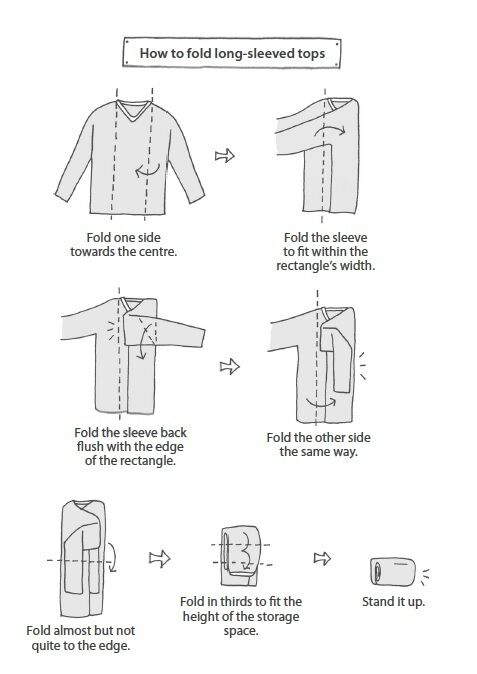 How to fold long-sleeved tops

Fold one side towards the centre.

Fold the sleeve to fit within the rectangle's width.

Fold the sleeve back flush with the edge of the rectangle.

Fold the other side the same way.

Fold almost but not quite to the edge.

Fold in thirds to fit the height of the storage space.

Stand it up.