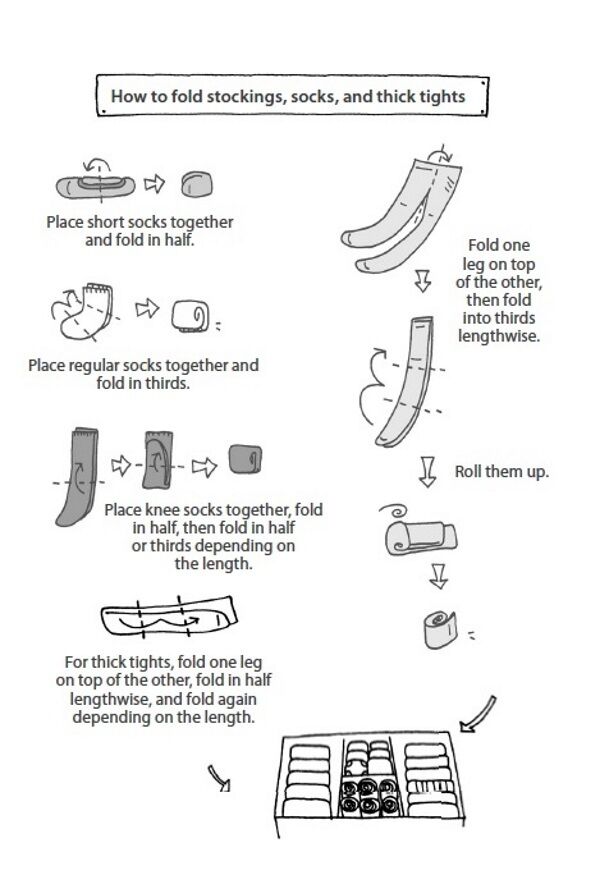 How to fold stockings, socks, and thick tights

Place short socks together and fold in half.

Place regular socks together and fold in thirds.

Place knee socks together, fold in half, then fold in half or thirds depending on the length.

For thick tights, fold one leg on top of the other, fold in half lengthwise, and fold again depending on the length.

Fold one leg on top of the other, then fold into thirds lengthwise.

Roll them up.